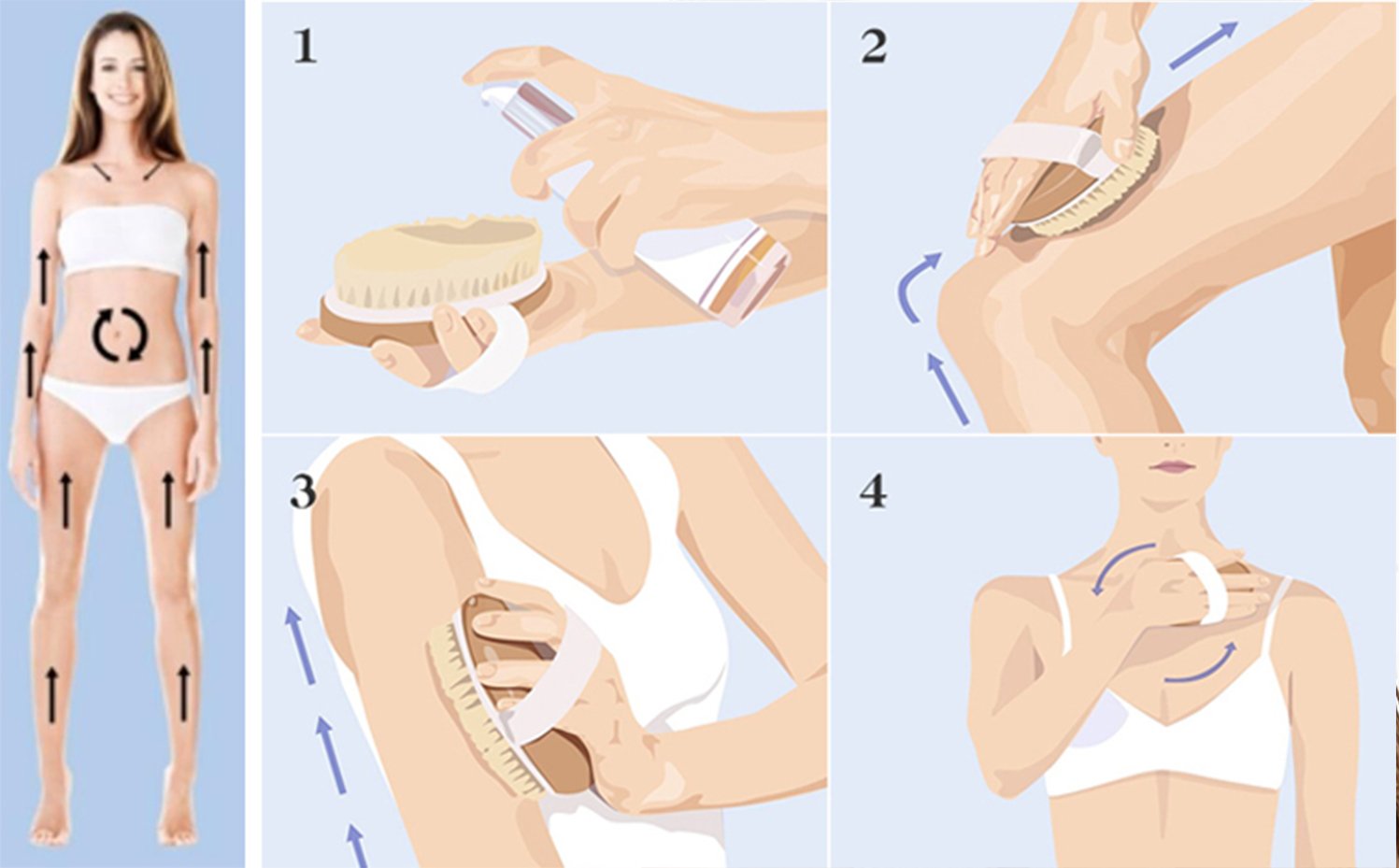 1

2

3

4